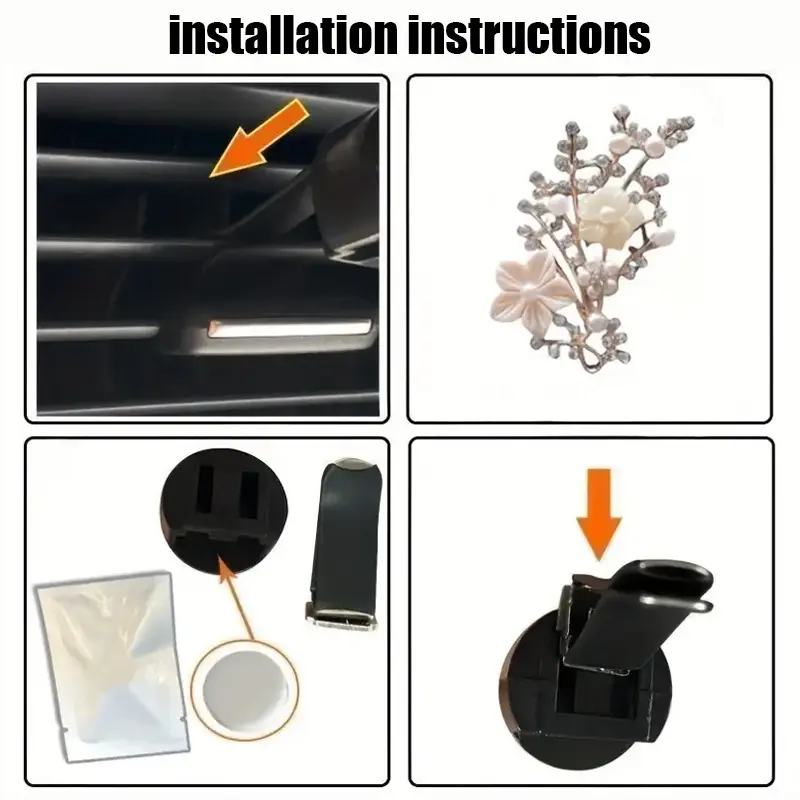 installation instructions