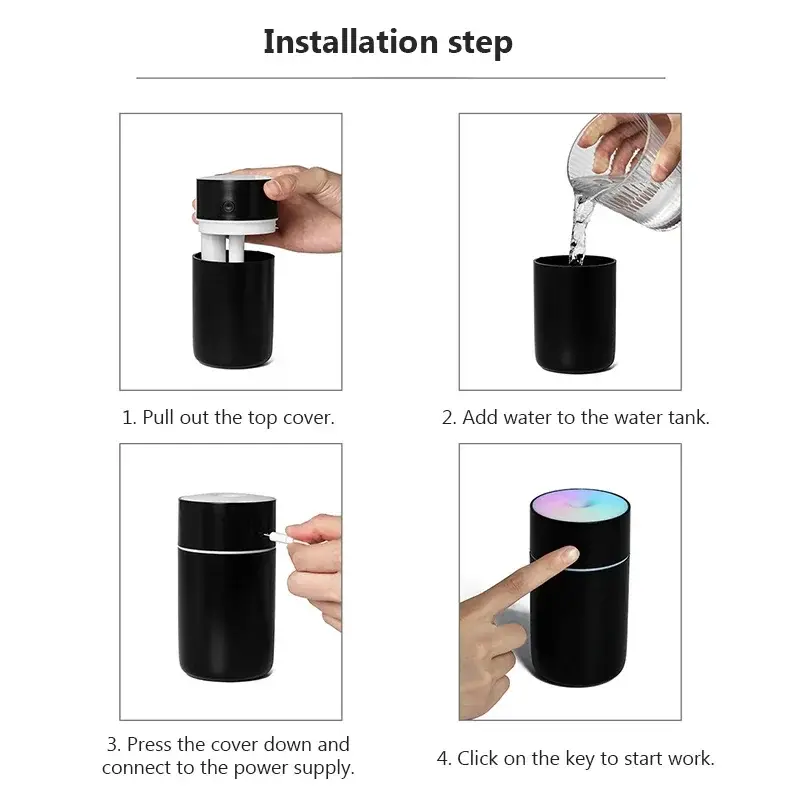 Installation step

1. Pull out the top cover.

2. Add water to the water tank.

3. Press the cover down and connect to the power supply.

4. Click on the key to start work.